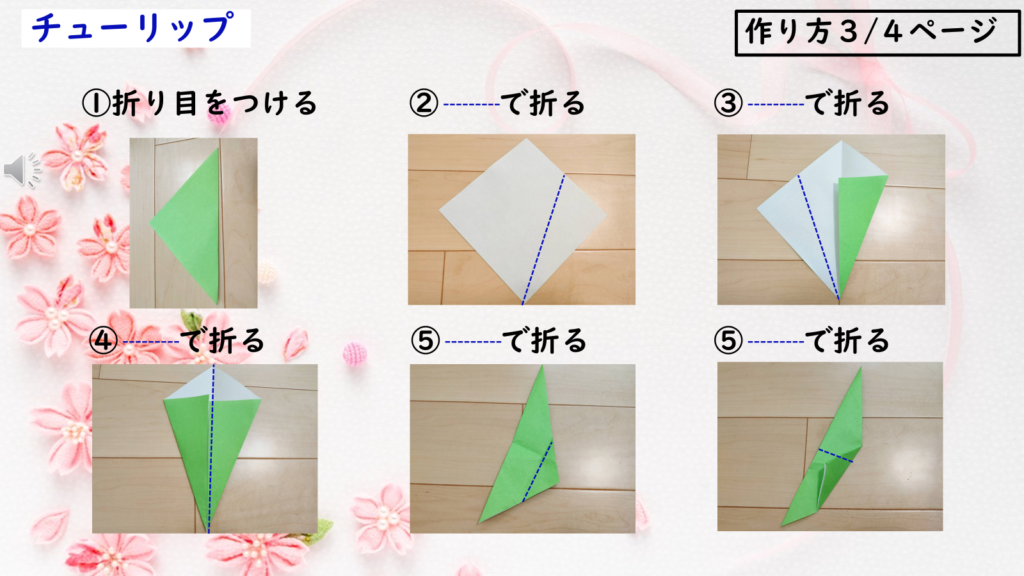 チューリップ

作り方３/４ページ

①折り目をつける

②--------で折る

③--------で折る

④--------で折る

⑤--------で折る

⑤--------で折る